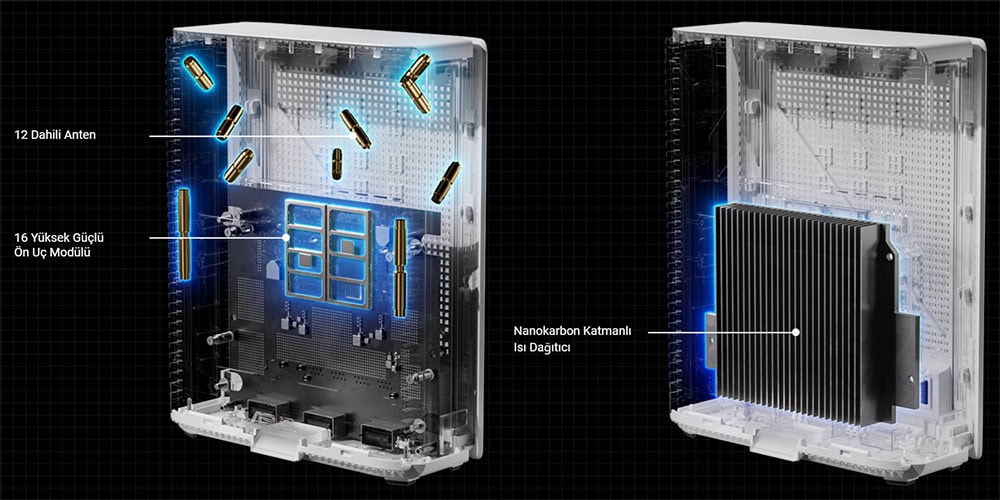 12 Dahili Anten

16 Yüksek Güçlü Ön Uç Modülü

Nanokarbon Katmanlı Isı Dağıtıcı