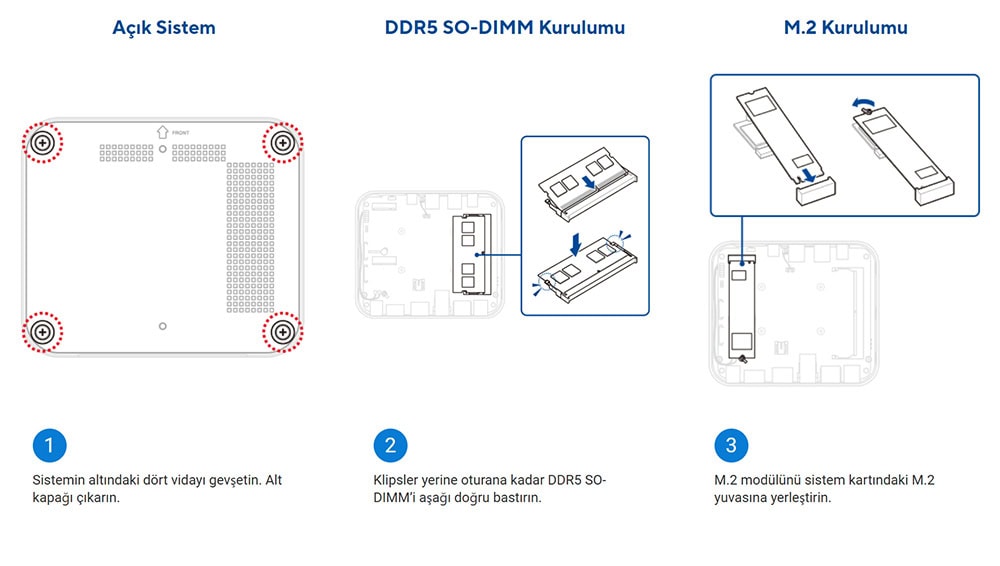 Açık Sistem

FRONT

1

Sistemin altındaki dört vidayı gevşetin. Alt kapağı çıkarın.

DDR5 SO-DIMM Kurulumu

2

Klipsler yerine oturana kadar DDR5 SO-DIMM'i aşağı doğru bastırın.

M.2 Kurulumu

3

M.2 modülünü sistem kartındaki M.2 yuvasına yerleştirin.