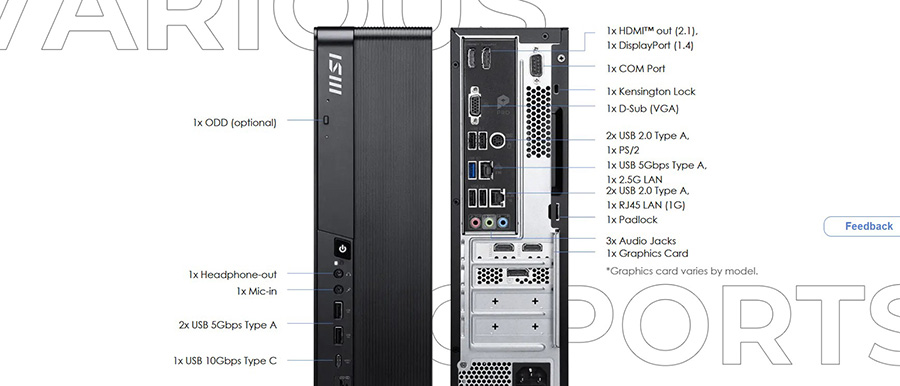 VARIOUS

MSI

1x ODD (optional)

1x Headphone-out

1x Mic-in

2x USB 5Gbps Type A

1x USB 10Gbps Type C

1x HDMI™ out (2.1), 1x DisplayPort (1.4)

1x COM Port

1x Kensington Lock

1x D-Sub (VGA)

2x USB 2.0 Type A, 1x PS/2

1x USB 5Gbps Type A, 1x 2.5G LAN

2x USB 2.0 Type A, 1x RJ45 LAN (1G)

1x Padlock

3x Audio Jacks

1x Graphics Card

*Graphics card varies by model.

Feedback

PORTS