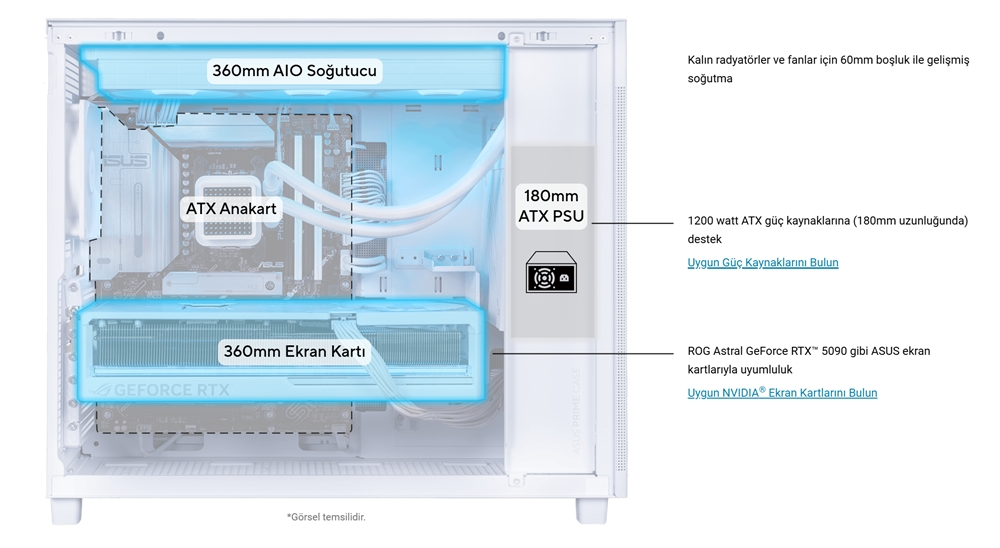 360mm AIO Soğutucu

ATX Anakart

180mm ATX PSU

360mm Ekran Kartı

GEFORCE RTX

ASUS PRIME CASE

*Görsel temsilidir.

Kalın radyatörler ve fanlar için 60mm boşluk ile gelişmiş soğutma

1200 watt ATX güç kaynaklarına (180mm uzunluğunda) destek

Uygun Güç Kaynaklarını Bulun

ROG Astral GeForce RTX™ 5090 gibi ASUS ekran kartlarıyla uyumluluk

Uygun NVIDIA® Ekran Kartlarını Bulun