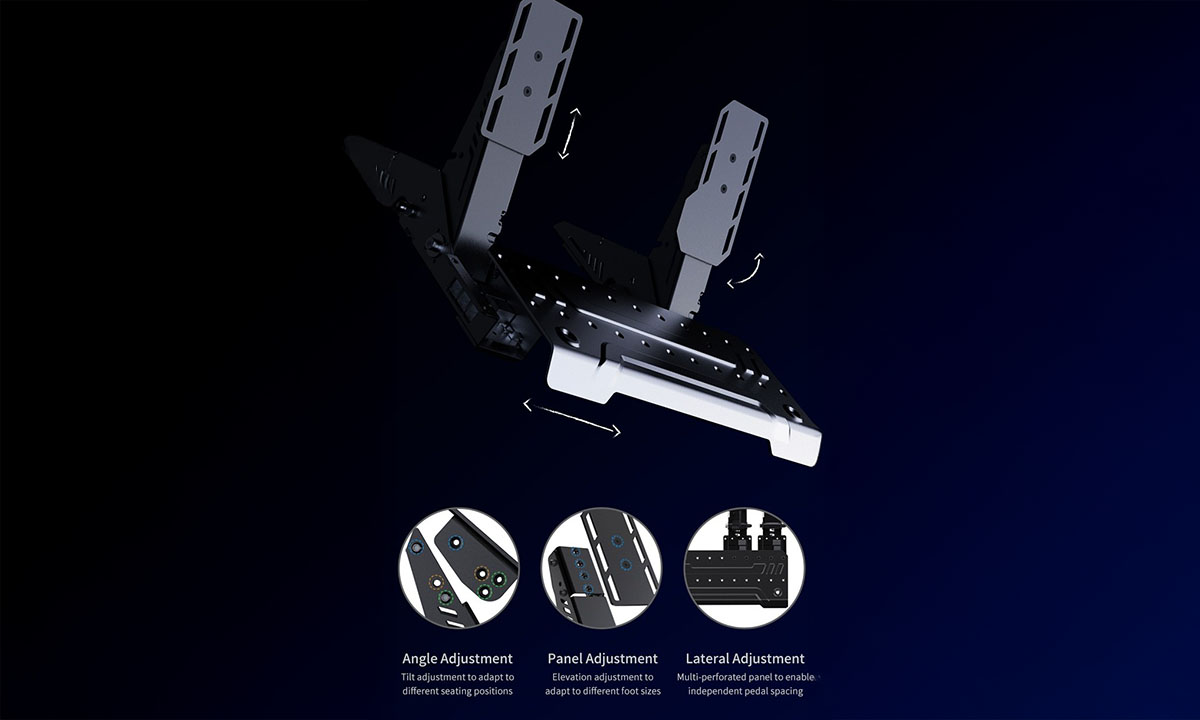 Angle Adjustment
Tilt adjustment to adapt to different seating positions

Panel Adjustment
Elevation adjustment to adapt to different foot sizes

Lateral Adjustment
Multi-perforated panel to enable independent pedal spacing