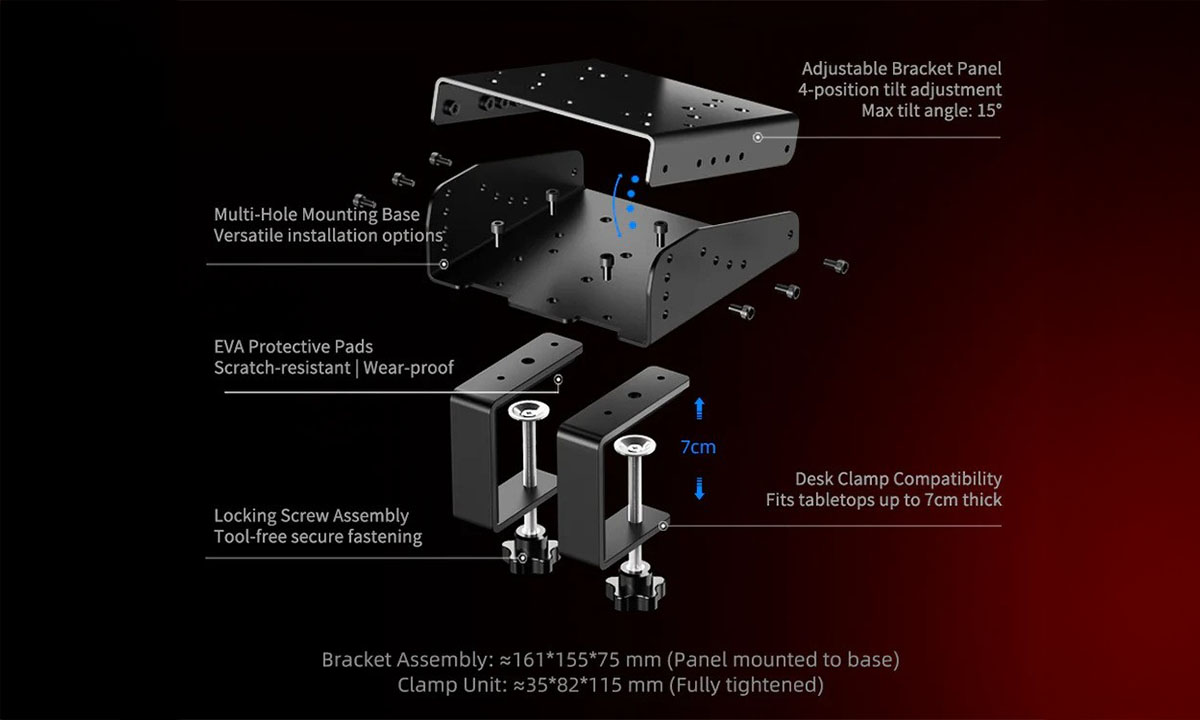 Adjustable Bracket Panel
4-position tilt adjustment
Max tilt angle: 15°

Multi-Hole Mounting Base
Versatile installation options

EVA Protective Pads
Scratch-resistant | Wear-proof

7cm

Desk Clamp Compatibility
Fits tabletops up to 7cm thick

Locking Screw Assembly
Tool-free secure fastening

Bracket Assembly: ≈161*155*75 mm (Panel mounted to base)
Clamp Unit: ≈35*82*115 mm (Fully tightened)