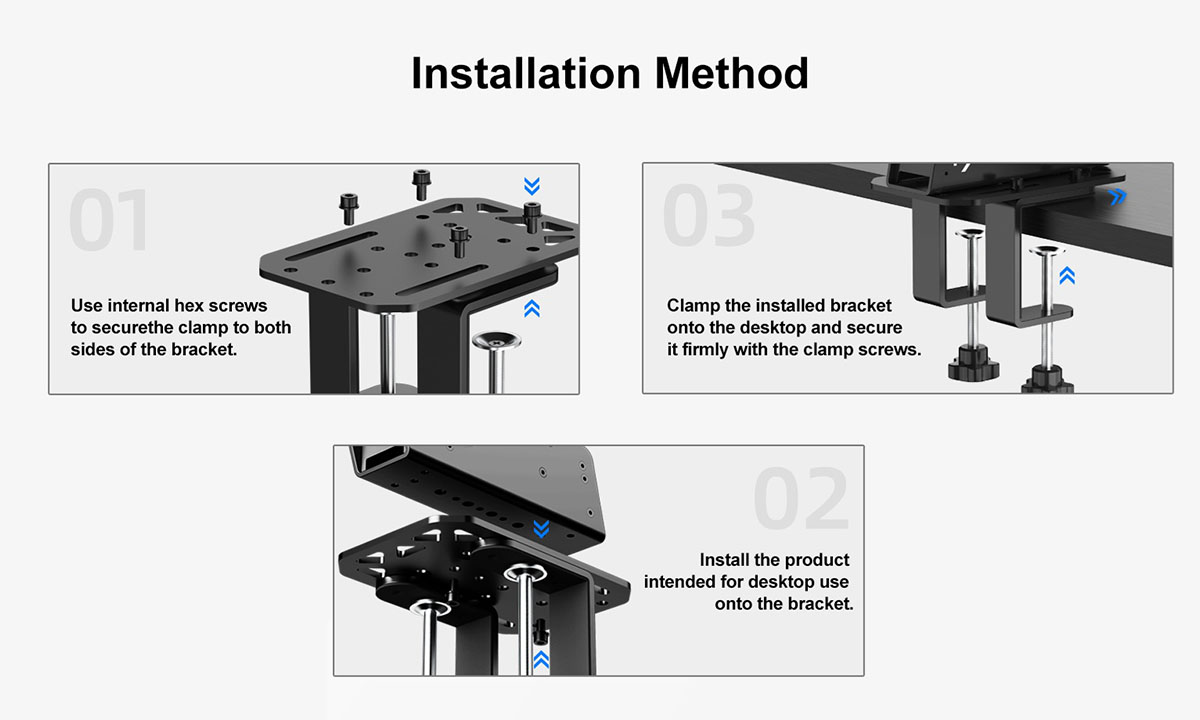 Installation Method

01

Use internal hex screws to securethe clamp to both sides of the bracket.

03

Clamp the installed bracket onto the desktop and secure it firmly with the clamp screws.

02

Install the product intended for desktop use onto the bracket.